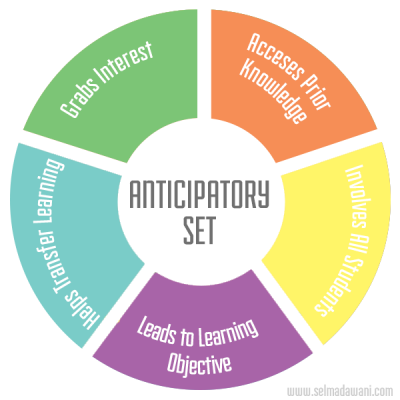 ANTICIPATORY SET

Grabs Interest

Acceses Prior Knowledge

Involves All Students

Leads to Learning Objective

Helps Transfer Learning

www.selmadawani.com